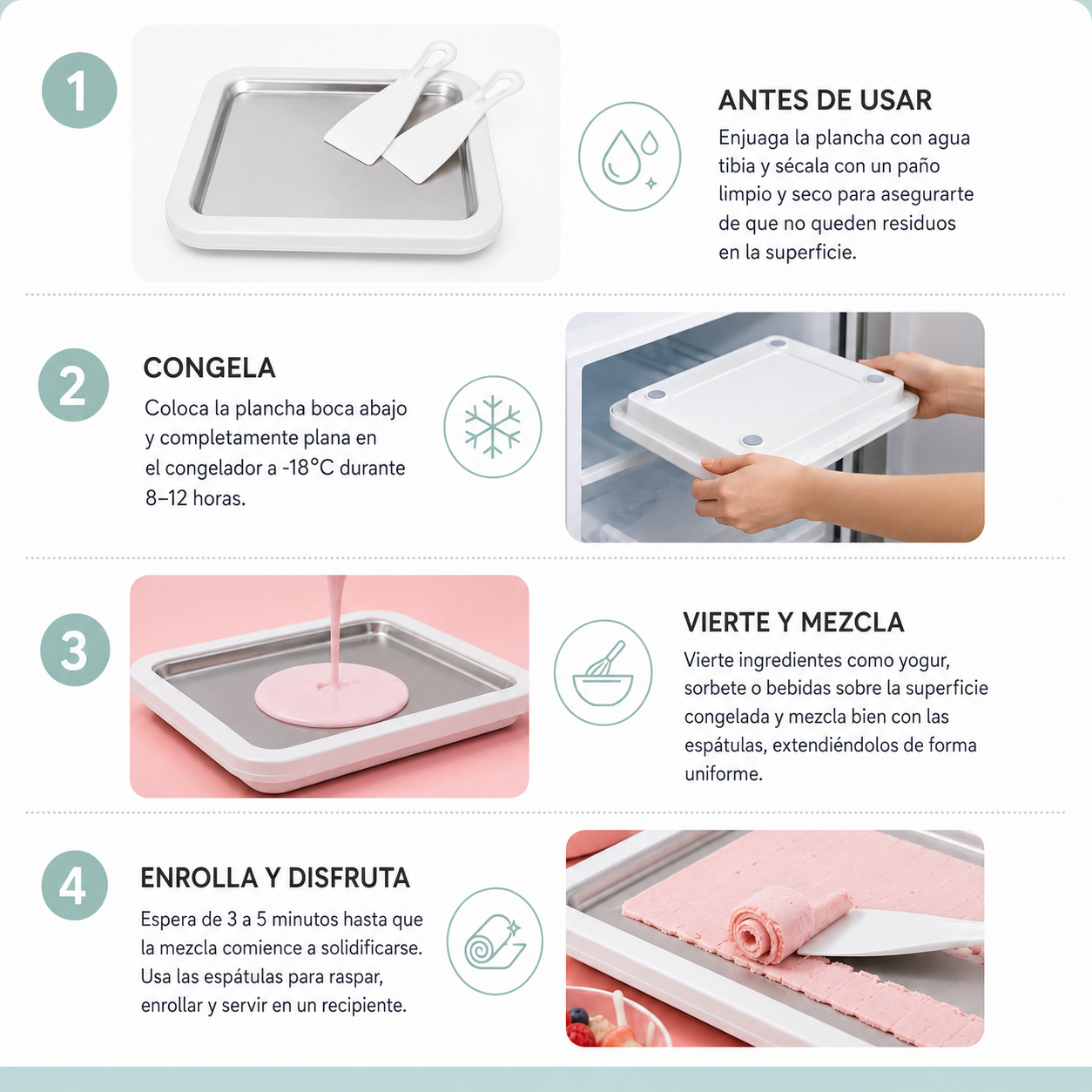 1

ANTES DE USAR

Enjuaga la plancha con agua tibia y sécala con un paño limpio y seco para asegurarte de que no queden residuos en la superficie.

2

CONGELA

Coloca la plancha boca abajo y completamente plana en el congelador a -18°C durante 8–12 horas.

3

VIERTE Y MEZCLA

Vierte ingredientes como yogur, sorbete o bebidas sobre la superficie congelada y mezcla bien con las espátulas, extendiéndolos de forma uniforme.

4

ENROLLA Y DISFRUTA

Espera de 3 a 5 minutos hasta que la mezcla comience a solidificarse. Usa las espátulas para raspar, enrollar y servir en un recipiente.